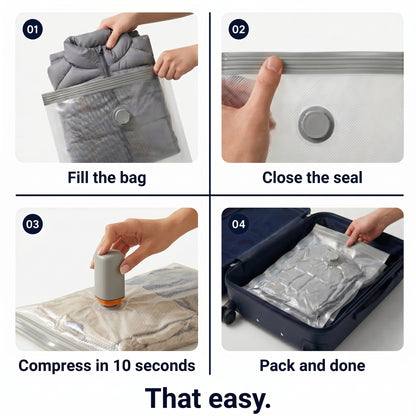 01

Fill the bag

02

Close the seal

03

Compress in 10 seconds

04

Pack and done

That easy.